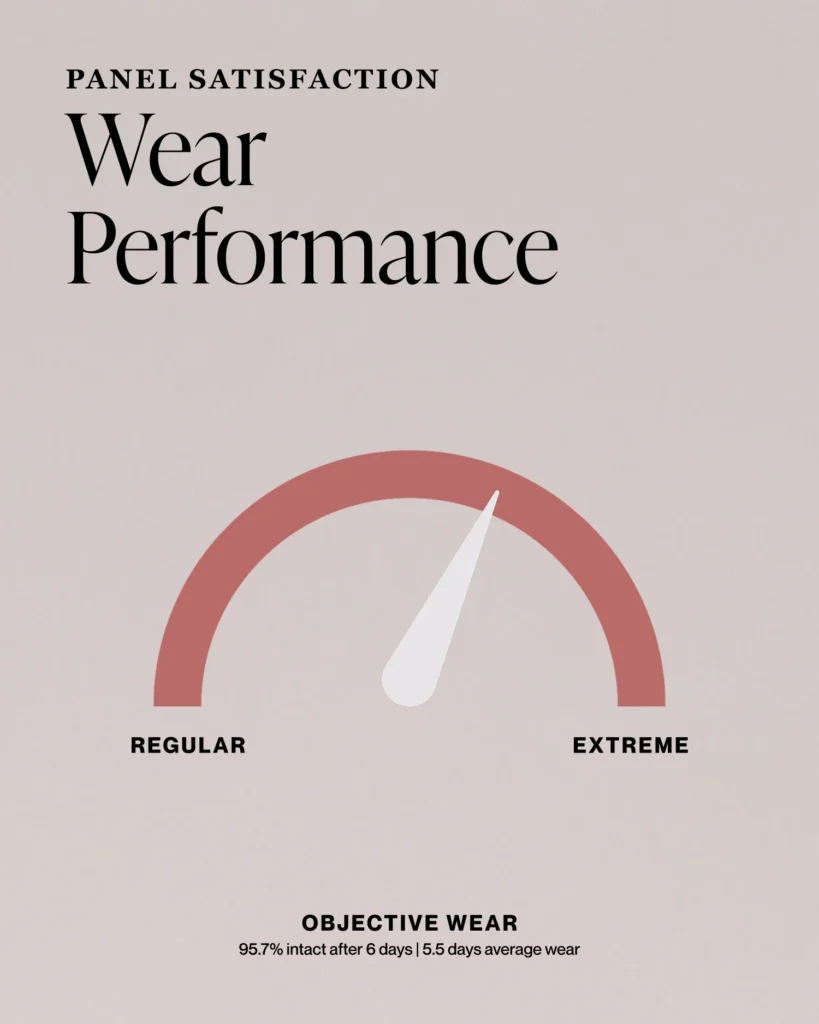 PANEL SATISFACTION
Wear Performance

REGULAR
EXTREME

OBJECTIVE WEAR
95.7% intact after 6 days | 5.5 days average wear