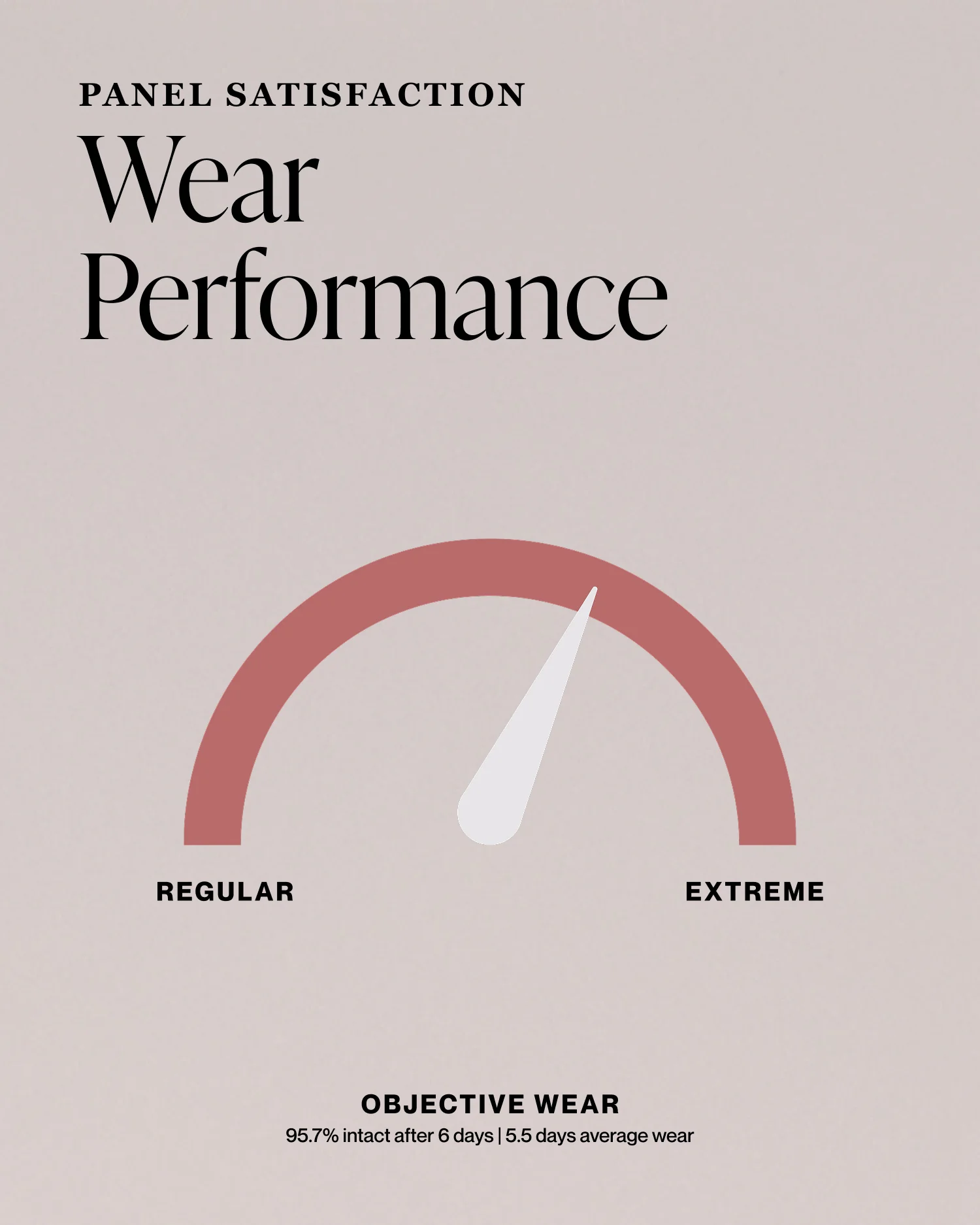 PANEL SATISFACTION
Wear Performance

REGULAR
EXTREME

OBJECTIVE WEAR
95.7% intact after 6 days | 5.5 days average wear